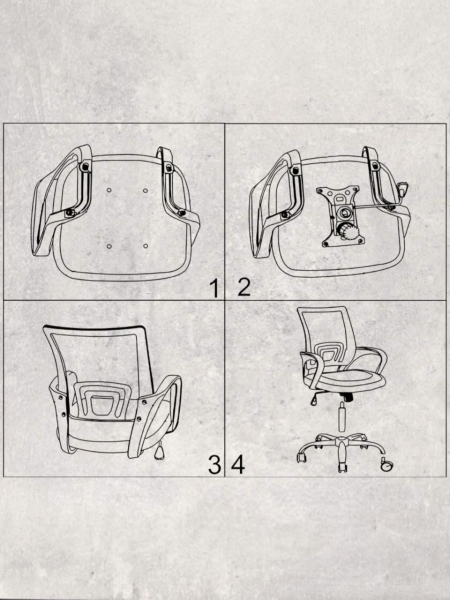 1
2
3
4